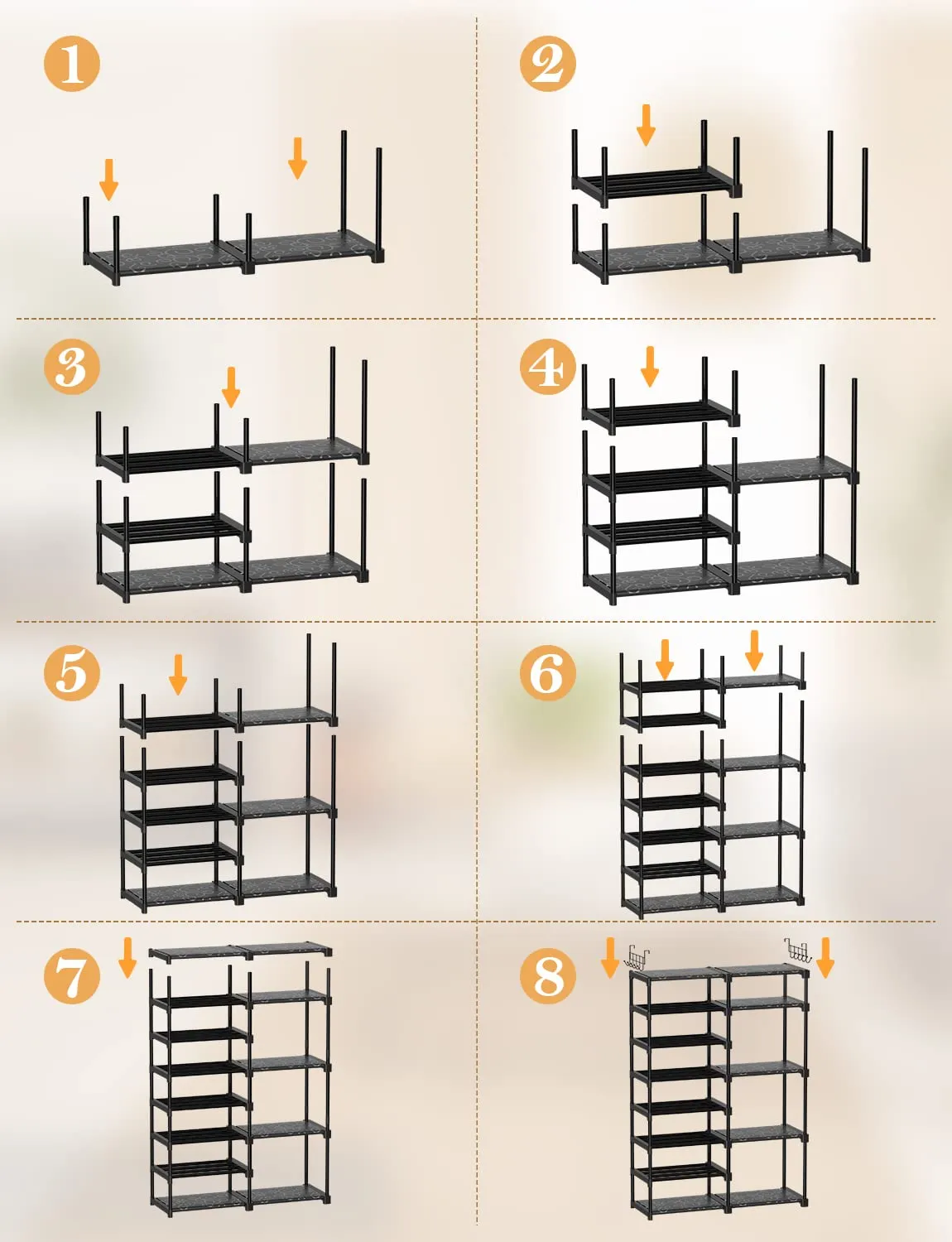 1

2

3

4

5

6

7

8